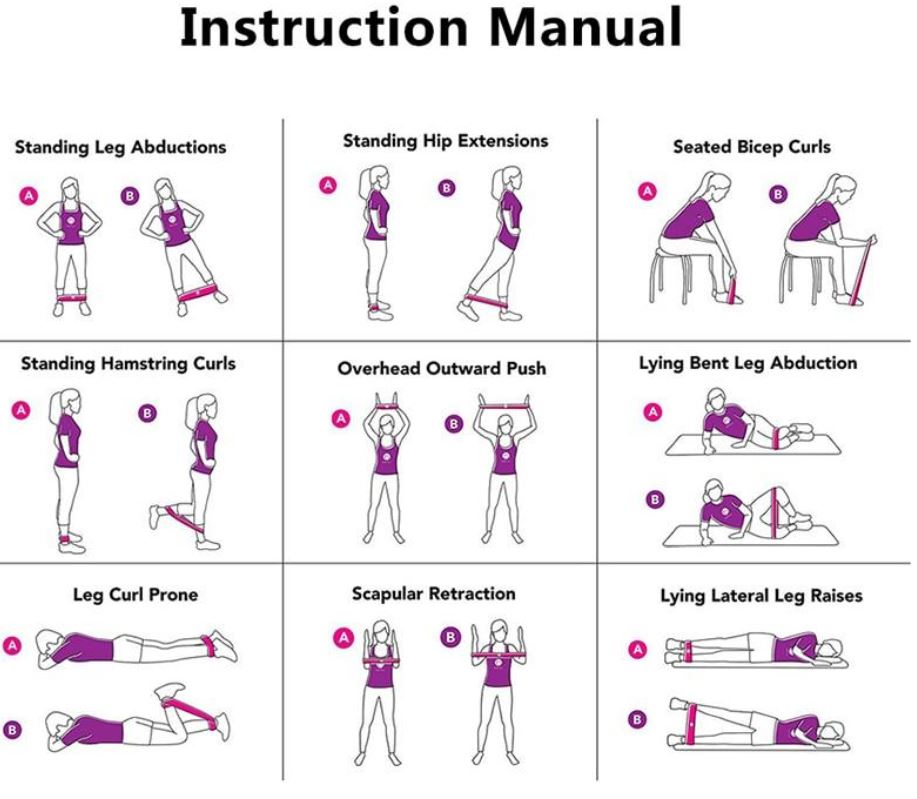 Instruction Manual

Standing Leg Abductions
A B

Standing Hip Extensions
A B

Seated Bicep Curls
A B

Standing Hamstring Curls
A B

Overhead Outward Push
A B

Lying Bent Leg Abduction
A B

Leg Curl Prone
A B

Scapular Retraction
A B

Lying Lateral Leg Raises
A B